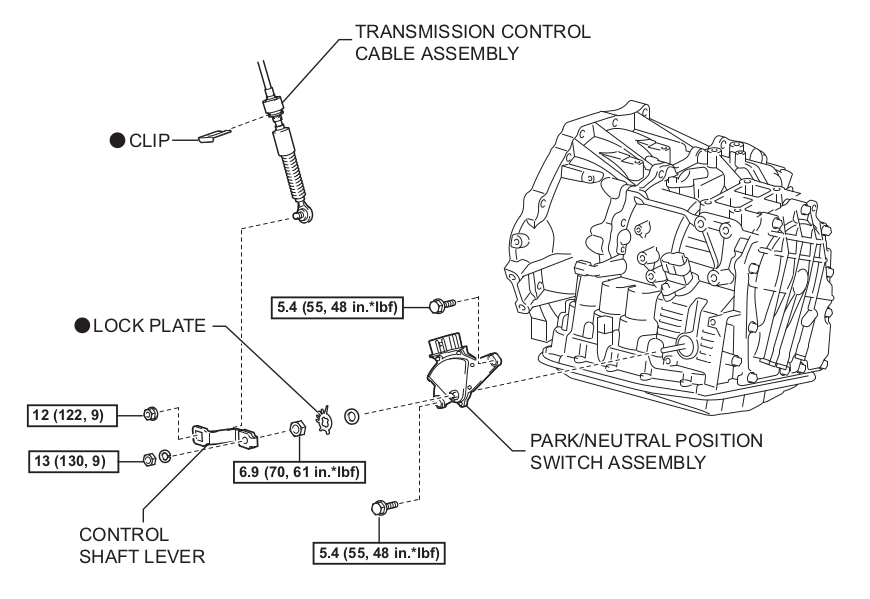 TRANSMISSION CONTROL CABLE ASSEMBLY

● CLIP

5.4 (55, 48 in.*lbf)

● LOCK PLATE

12 (122, 9)

13 (130, 9)

6.9 (70, 61 in.*lbf)

PARK/NEUTRAL POSITION SWITCH ASSEMBLY

CONTROL SHAFT LEVER

5.4 (55, 48 in.*lbf)